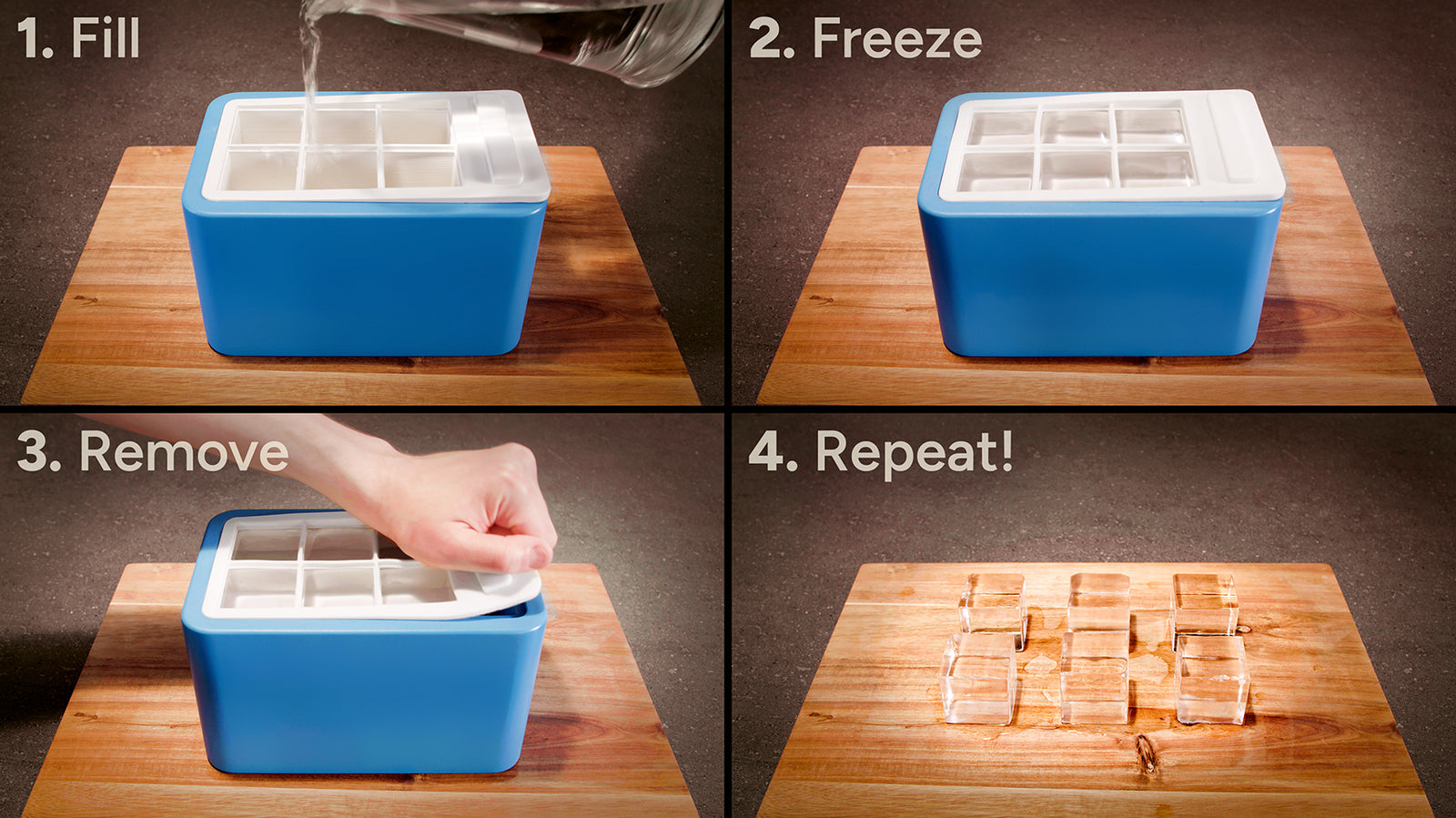 1. Fill

2. Freeze

3. Remove

4. Repeat!